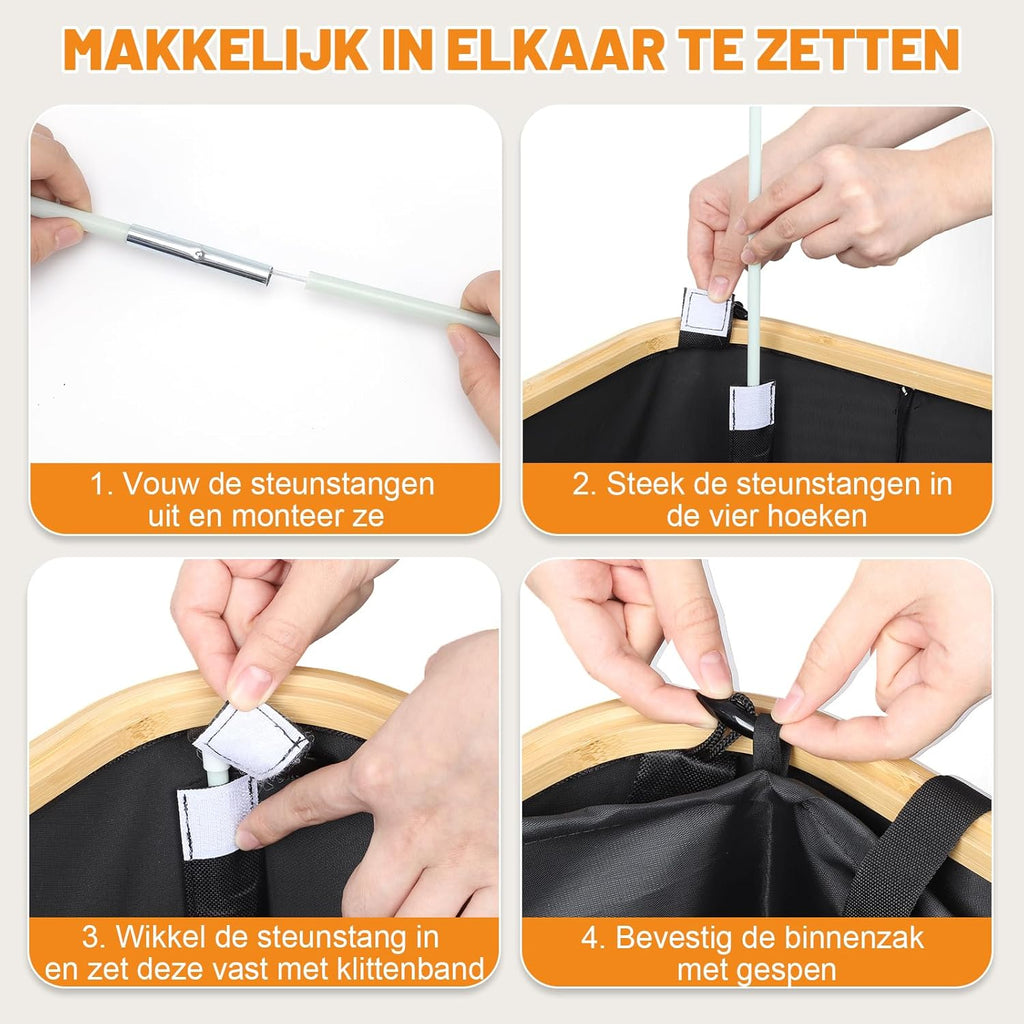 MAKKELIJK IN ELKAAR TE ZETTEN

1. Vouw de steunstangen uit en monteer ze

2. Steek de steunstangen in de vier hoeken

3. Wikkel de steunstang in en zet deze vast met klittenband

4. Bevestig de binnenzak met gespen