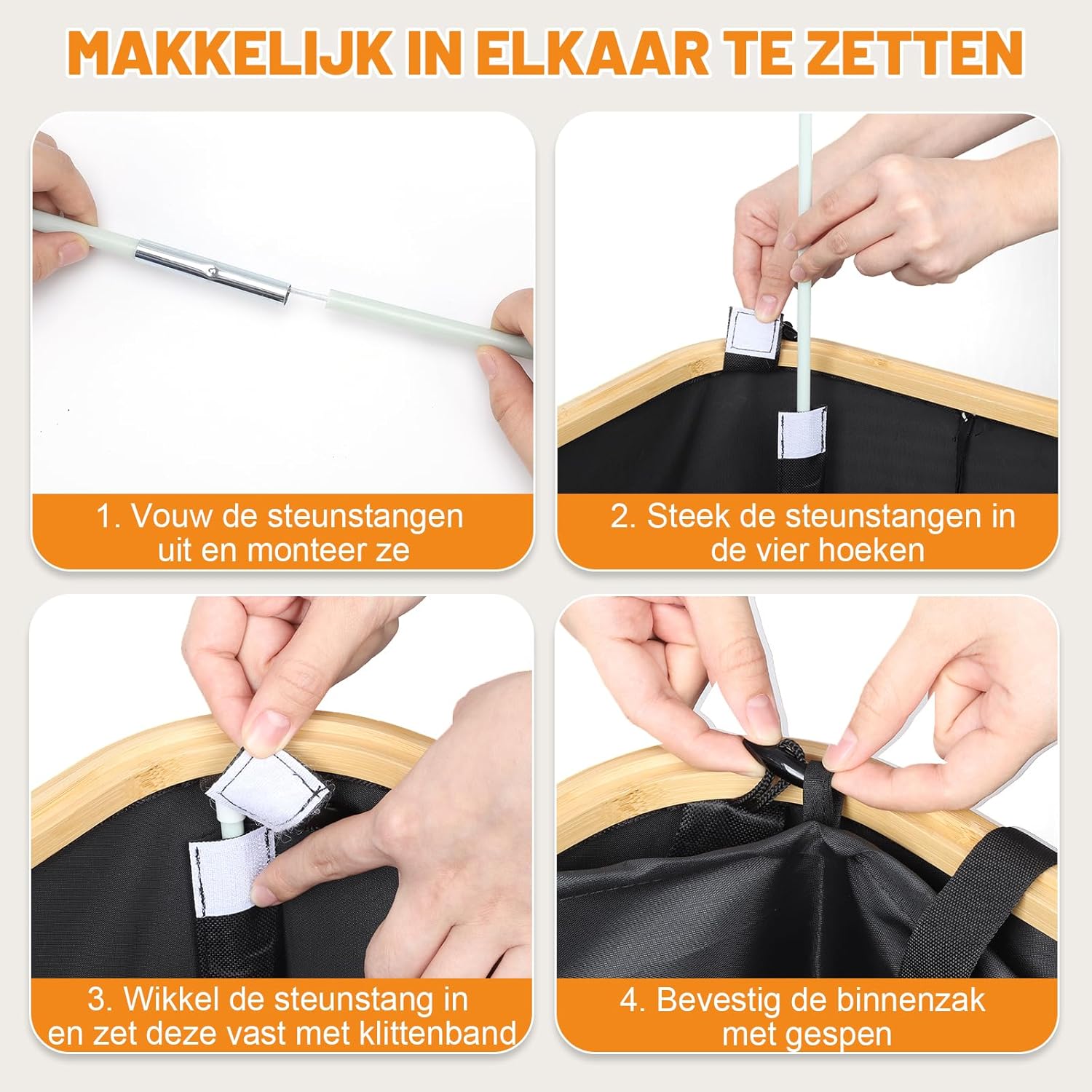 MAKKELIJK IN ELKAAR TE ZETTEN

1. Vouw de steunstangen uit en monteer ze

2. Steek de steunstangen in de vier hoeken

3. Wikkel de steunstang in en zet deze vast met klittenband

4. Bevestig de binnenzak met gespen